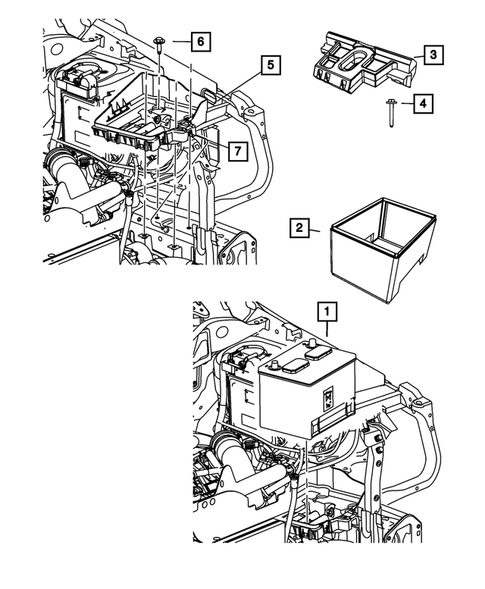 6
5
3
4
7
2
1