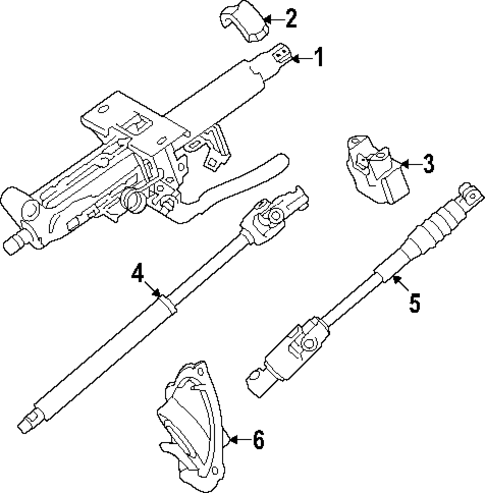 2
1
3
4
5
6