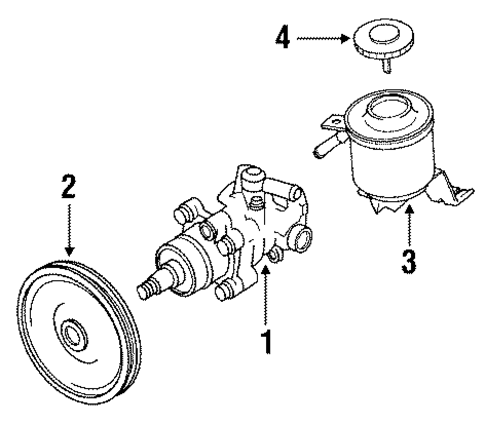 4
2
3
1