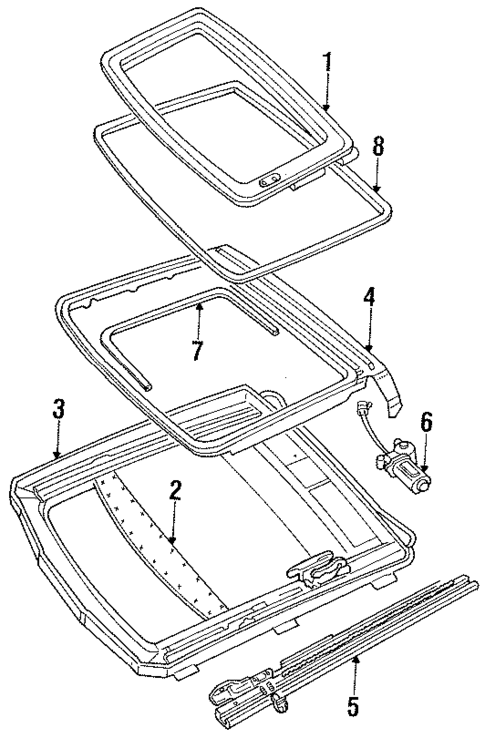 1
8
4
7
3
6
2
5