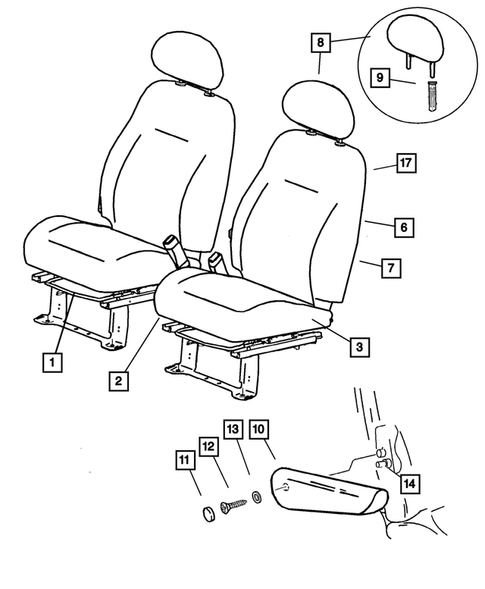 8
9
17
6
7
3
1
2
13
10
12
11
14