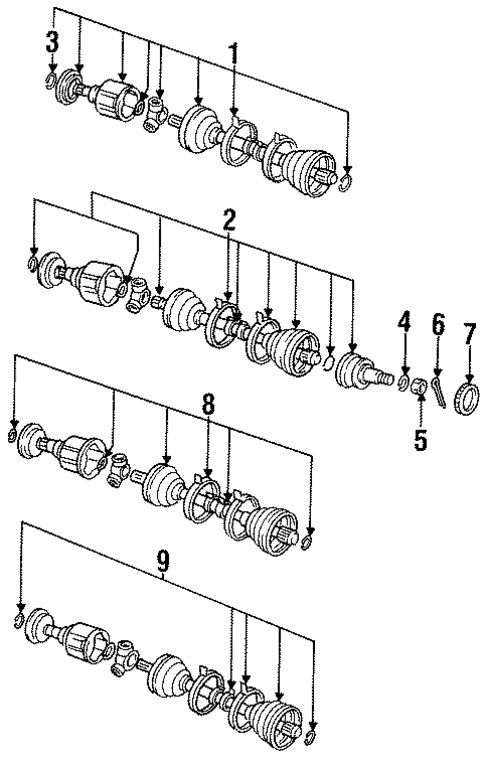 3
1
2
4
6
7
5
8
9