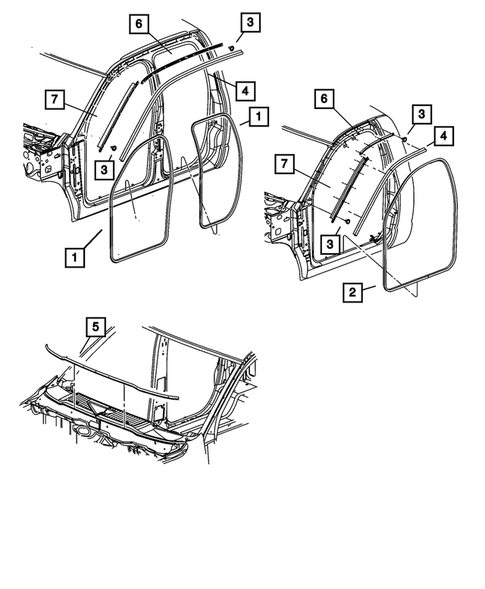 6
3
7
4
1
3
1
6
3
4
7
3
2
5