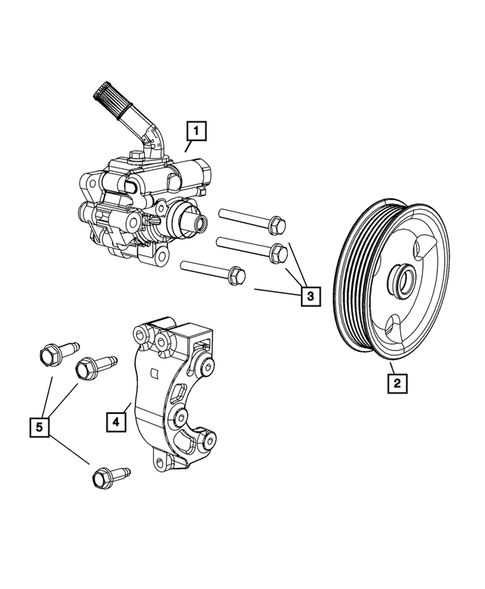 1
3
2
5
4