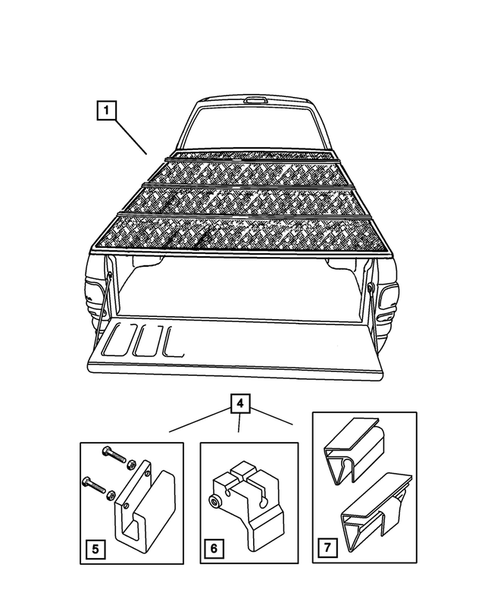 1

4

5

6

7