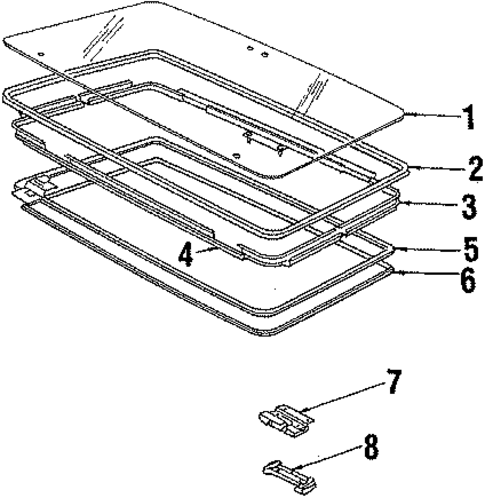 1
2
3
4
5
6
7
8