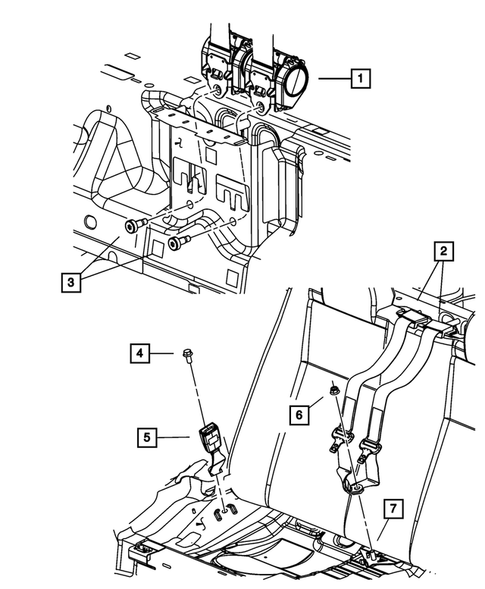 1
2
3
4
5
6
7