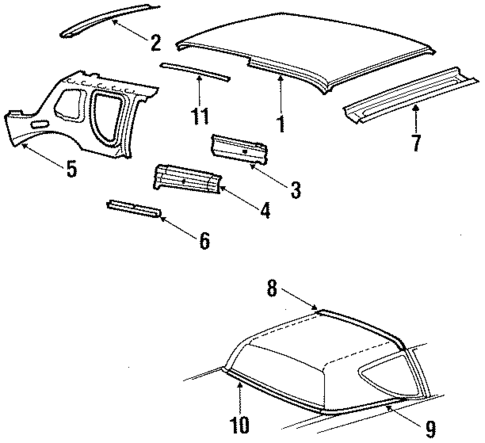 2
11
1
7
5
3
4
6
8
10
9