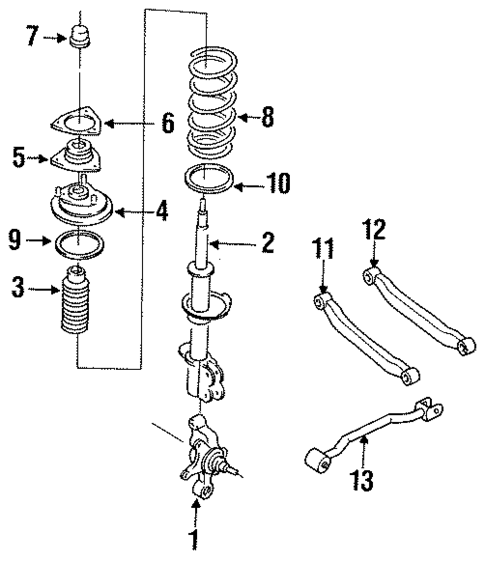 7
6
8
5
10
4
9
2
12
11
3
13
1