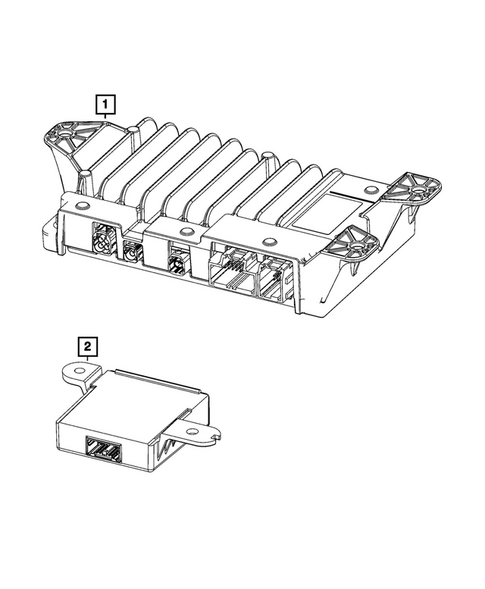 1

2