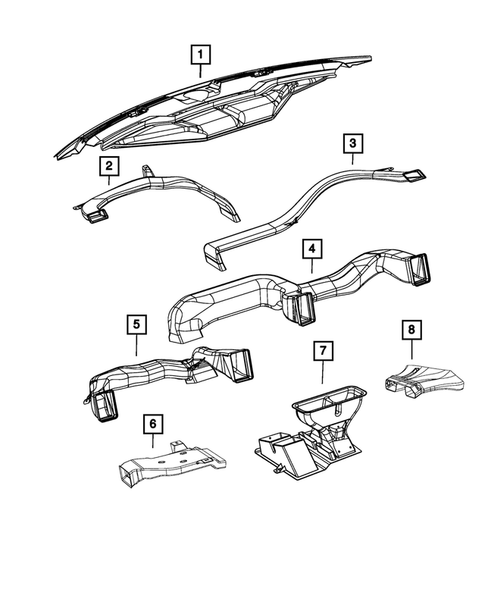 1
2
3
4
5
8
7
6