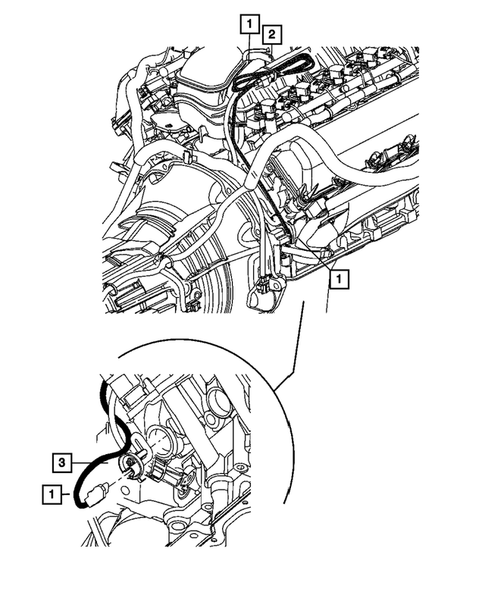 1
2
1
3
1