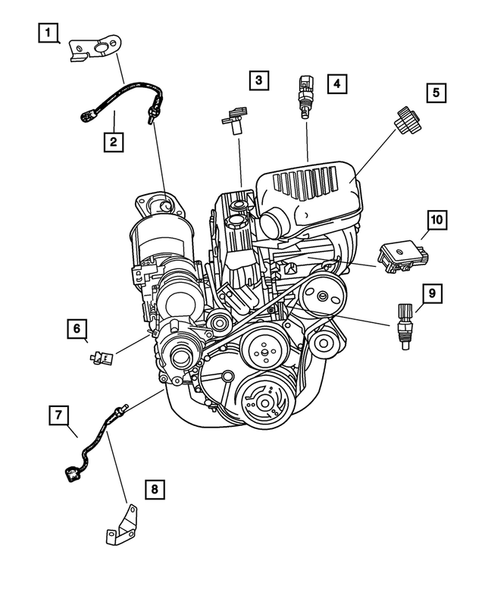 1
2
3
4
5
10
9
6
7
8