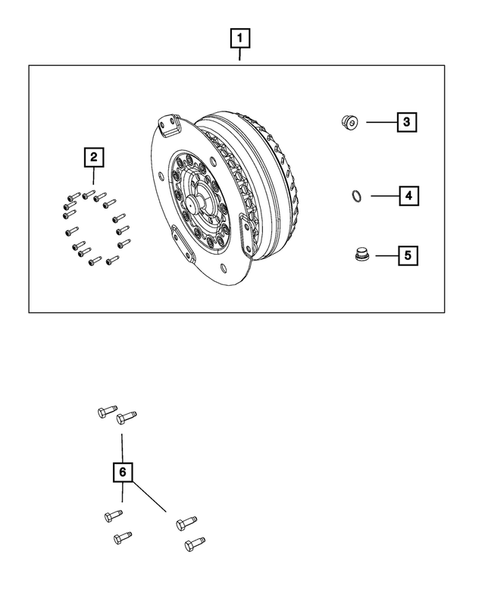 1
2
3
4
5
6