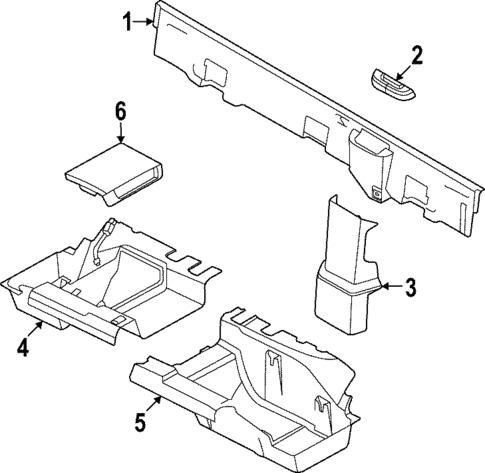 1
2
6
3
4
5