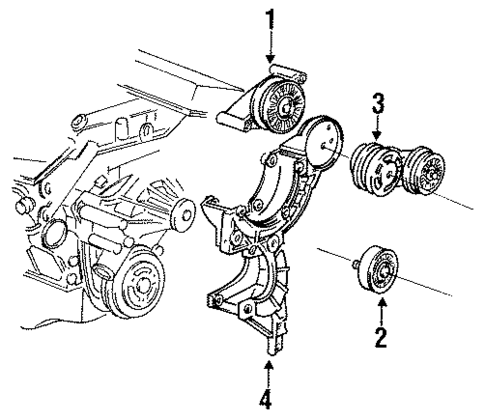 1
3
2
4