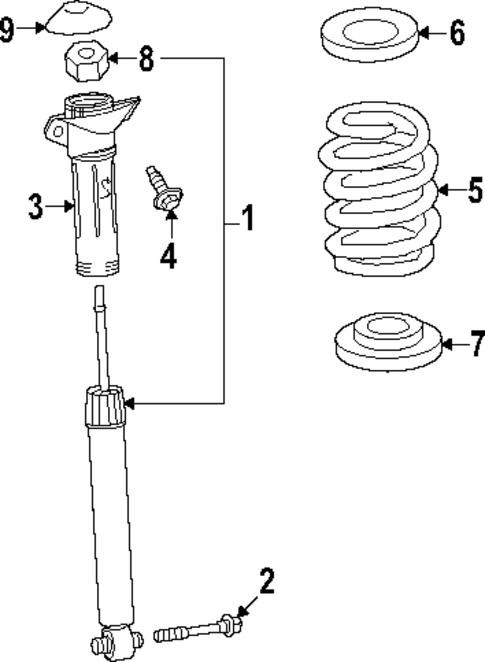 9
8
6
3
4
1
5
7
2