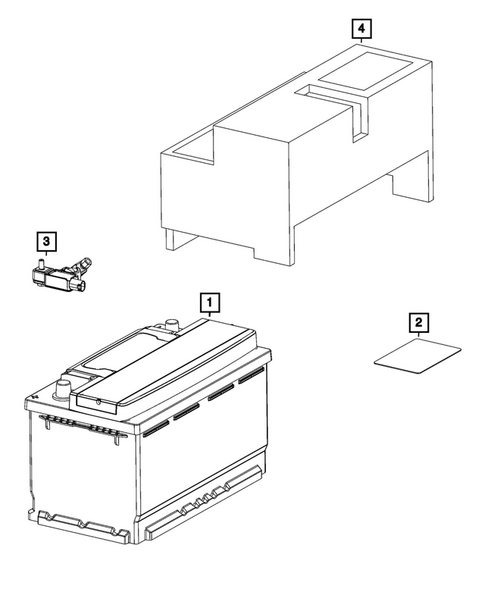 4

3

1

2