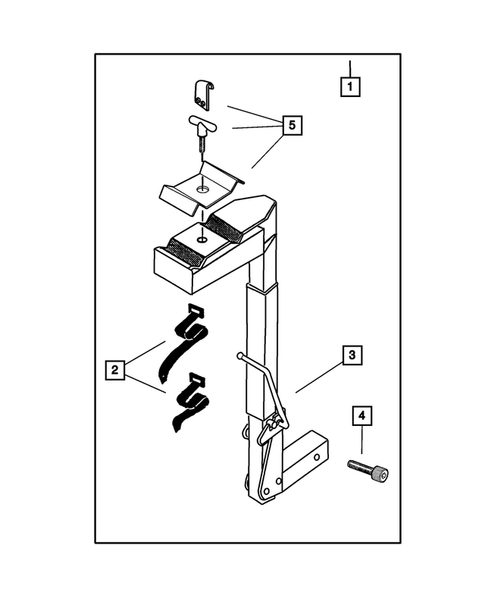 1
5
2
3
4