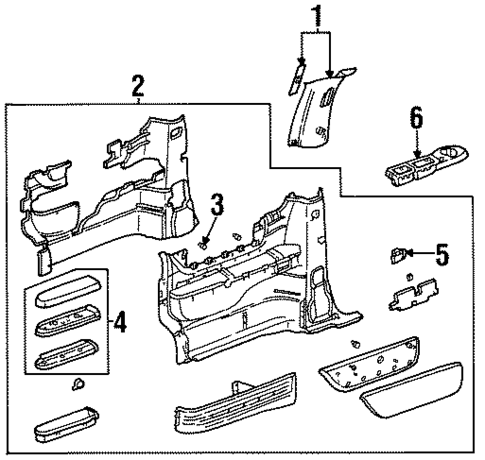 1
2
6
3
5
4