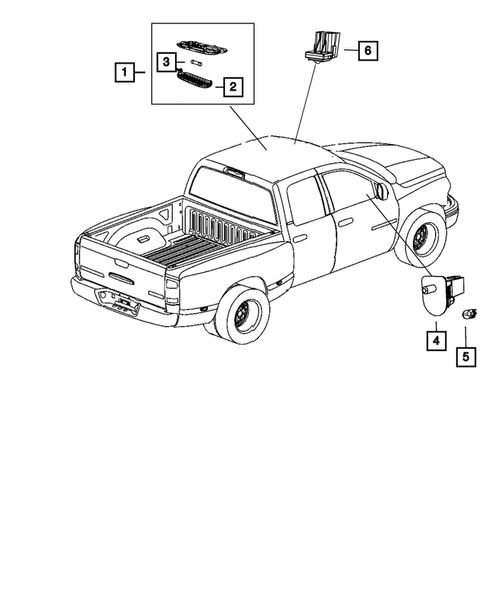 1
3
2
6
4
5