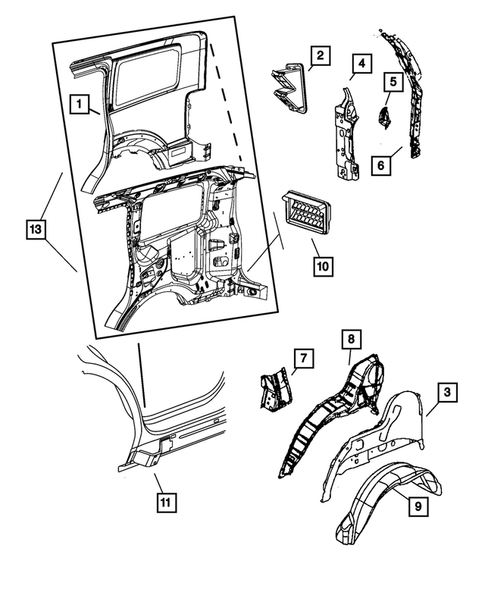 1
2
4
5
6
13
10
8
7
3
11
9