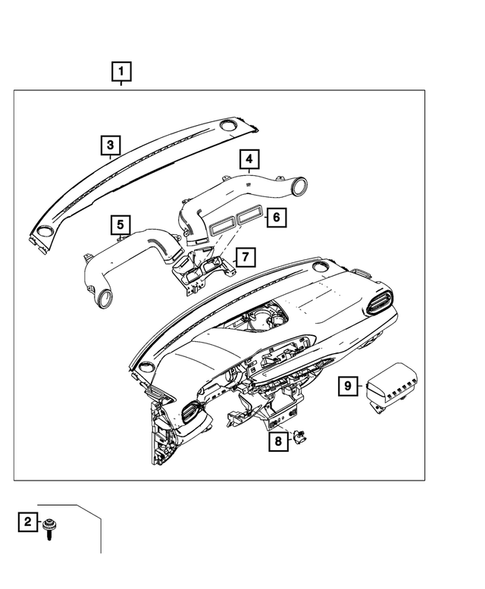 1
3
4
5
6
7
9
8
2