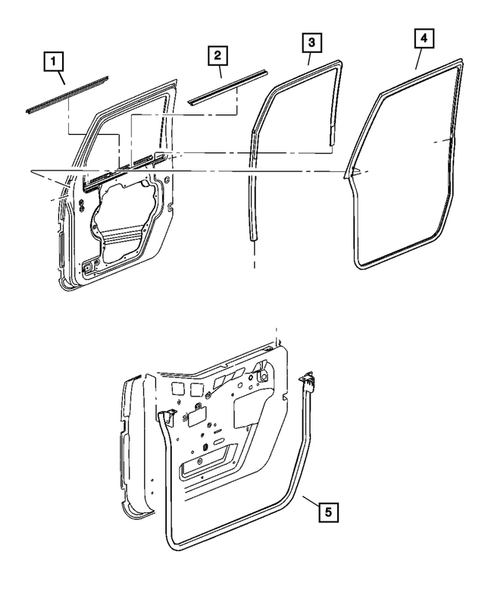 1
2
3
4
5