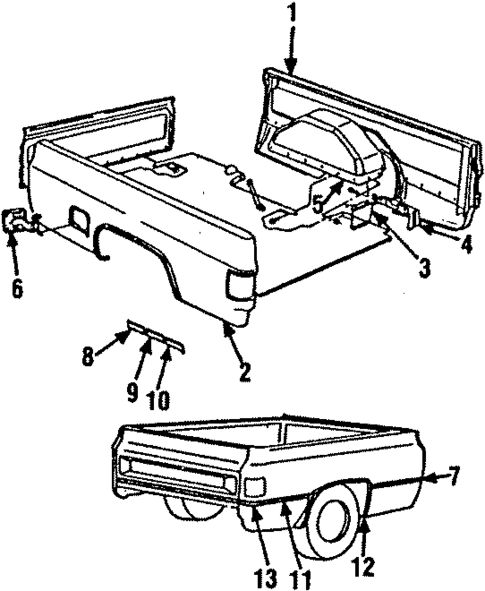 1
5
4
3
6
2
8
9
10
7
13
11
12