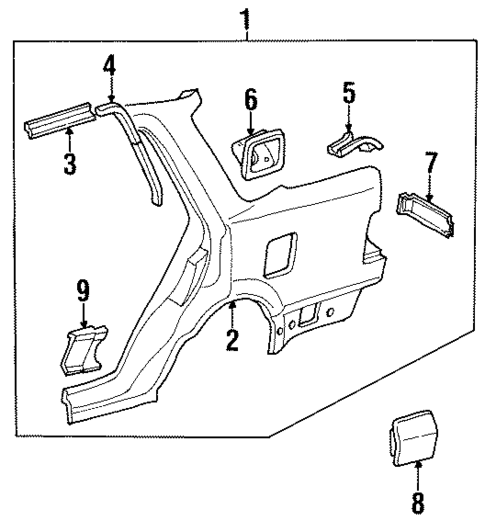 1
4
6
5
3
7
9
2
8