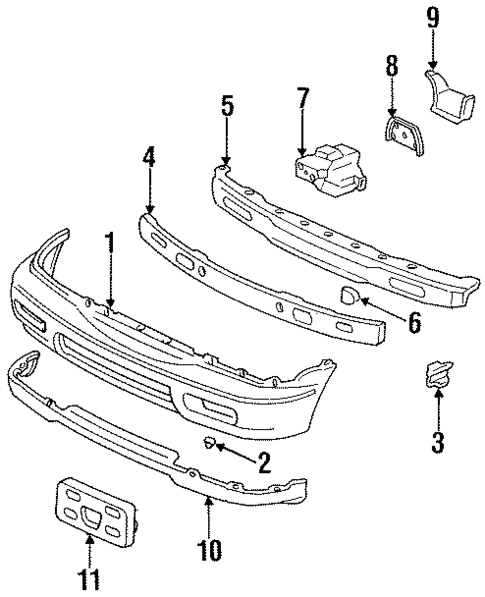 9
8
7
5
4
1
6
3
2
10
11