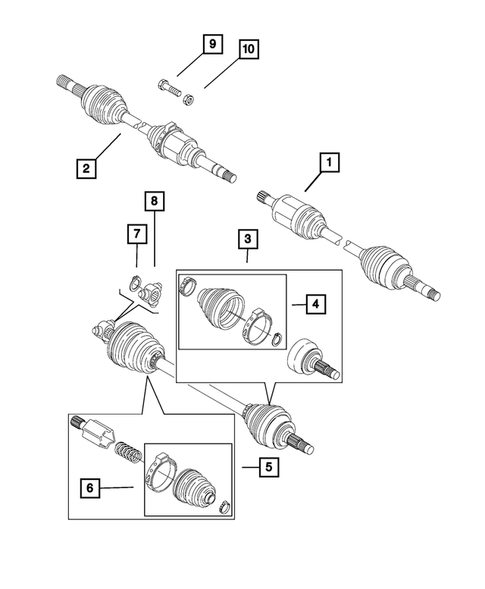 9
10
2
1
8
7
3
4
5
6