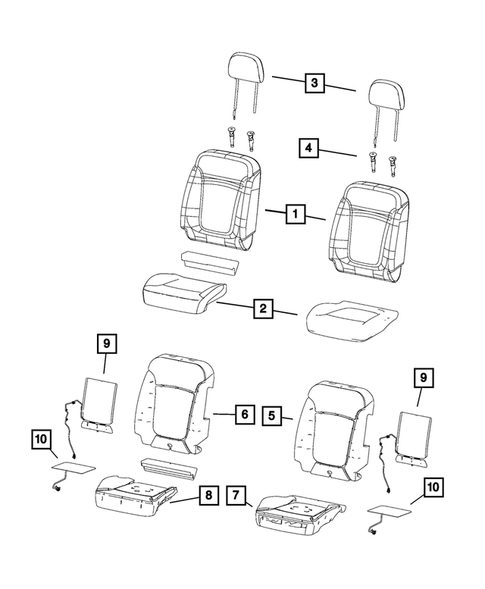 3
4
1
2
9
6
5
9
10
8
7
10