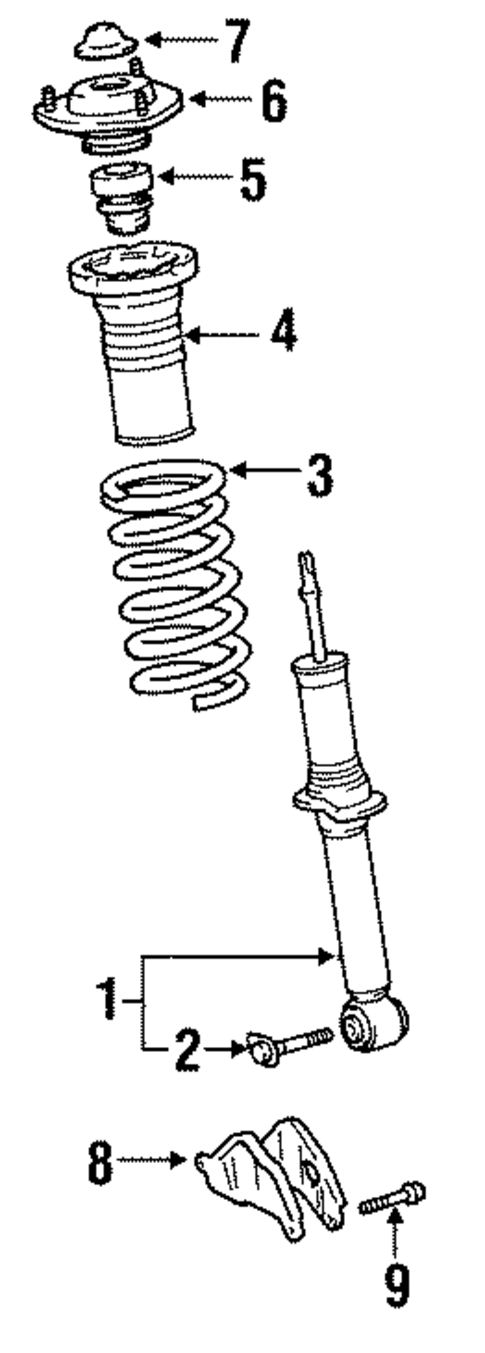 7
6
5
4
3
1
2
8
9