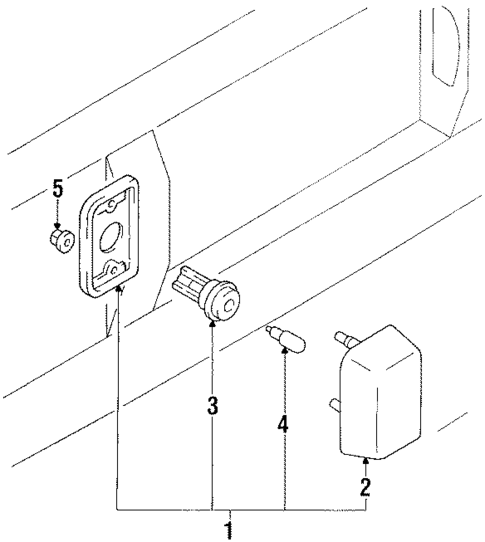 5
3
4
2
1