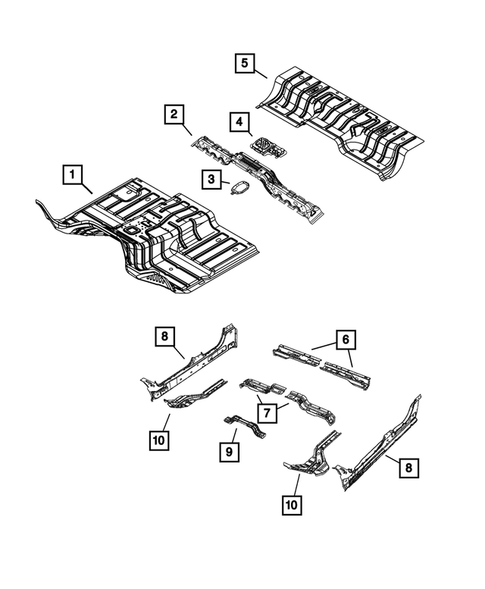 5

2

4

1

3

8

6

7

10

9

8

10