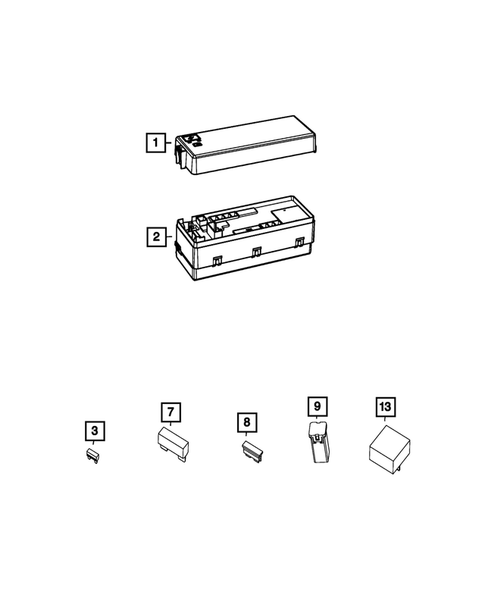 1

2

3

7

8

9

13