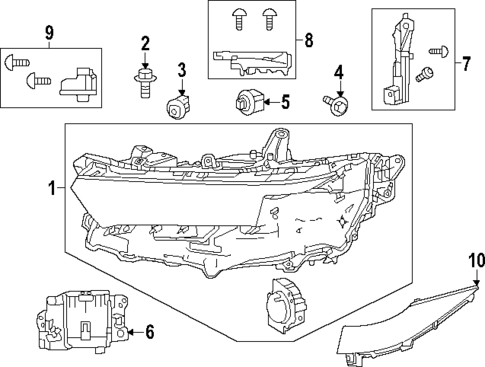 9
2
3
8
5
4
7
1
10
6