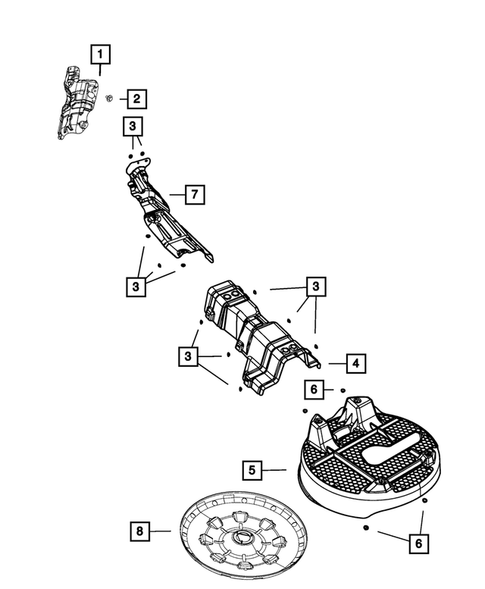 1
2
3
7
3
3
3
4
6
5
8
6