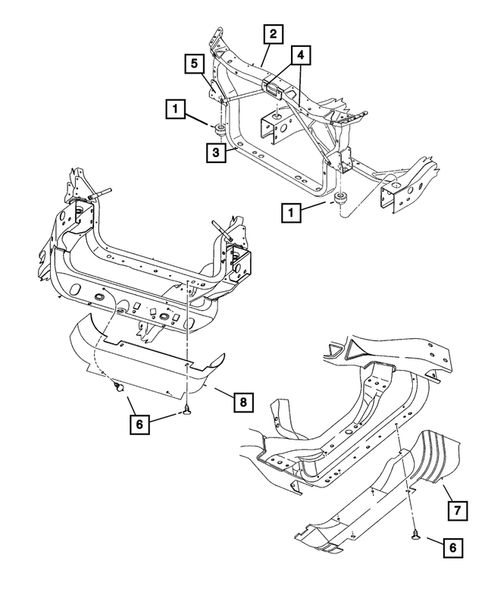 2
4
5
1
3
1
8
6
7
6