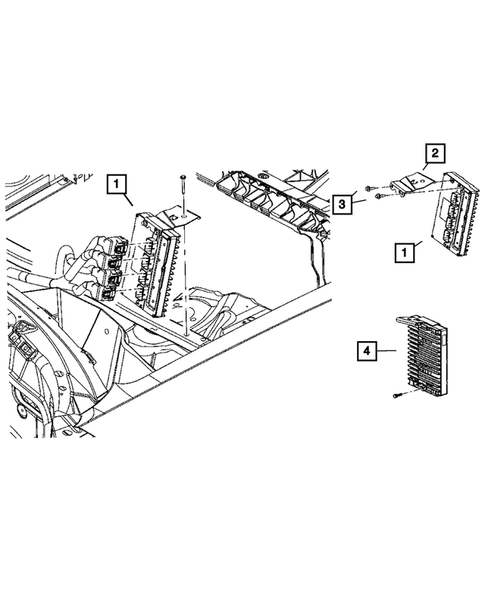 1
2
3
1
4