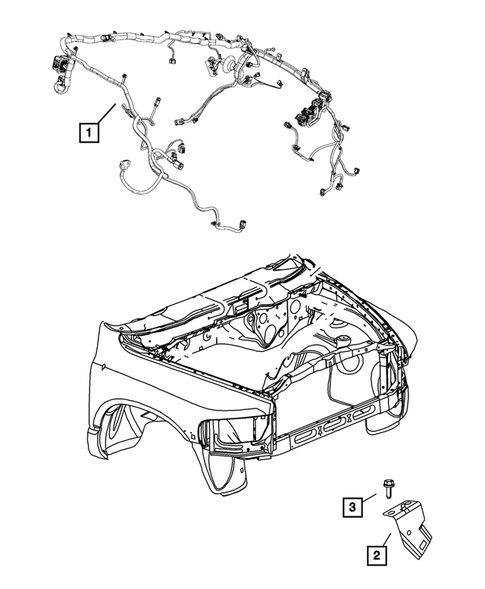 1

3

2