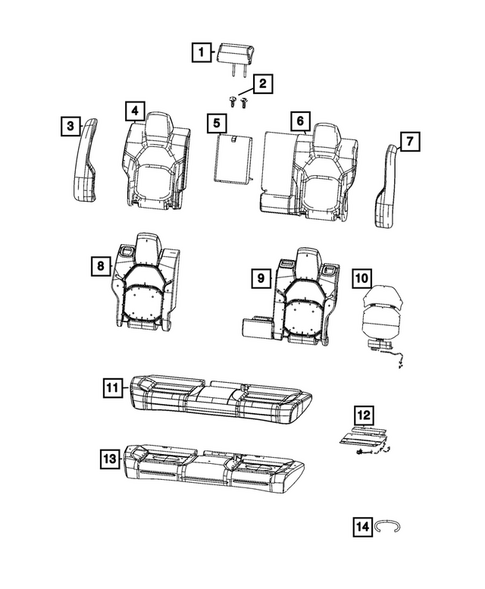 1
2
3
4
5
6
7
8
9
10
11
12
13
14