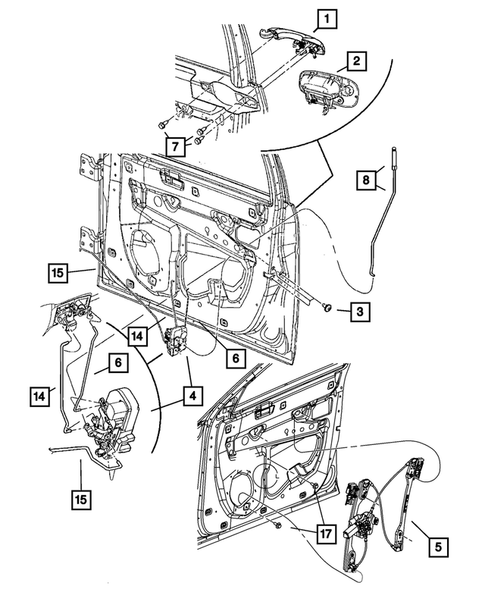 1
2
7
8
15
3
14
6
6
14
4
15
17
5