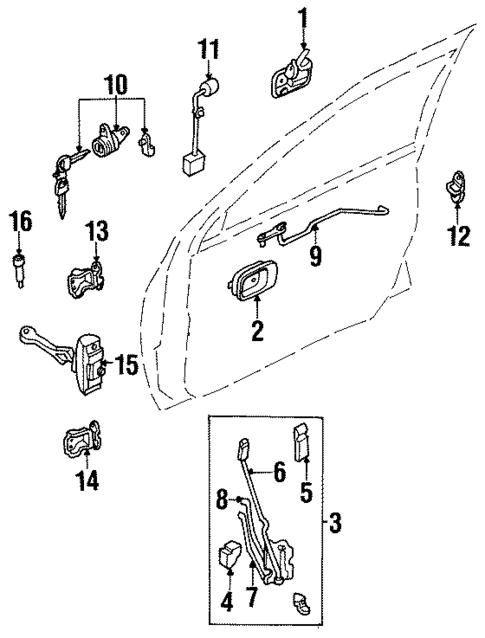 1
11
10
16
13
12
9
2
15
14
6
5
8
3
4
7