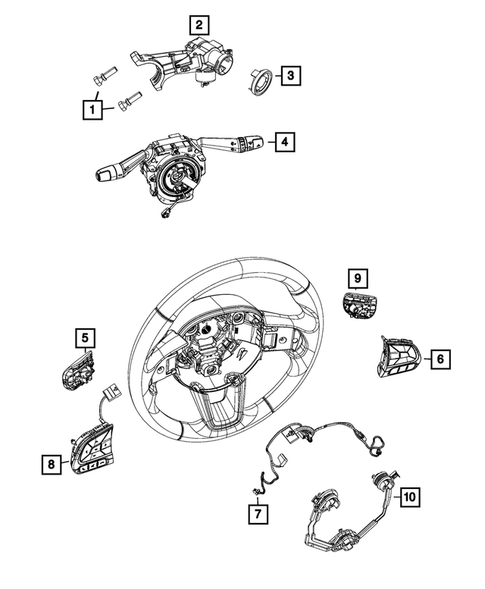 2
3
1
4
9
5
6
8
7
10