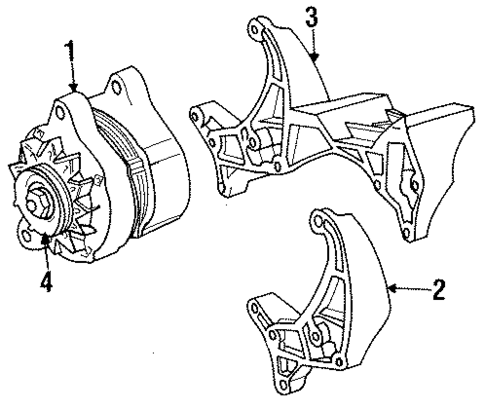 1
3
4
2