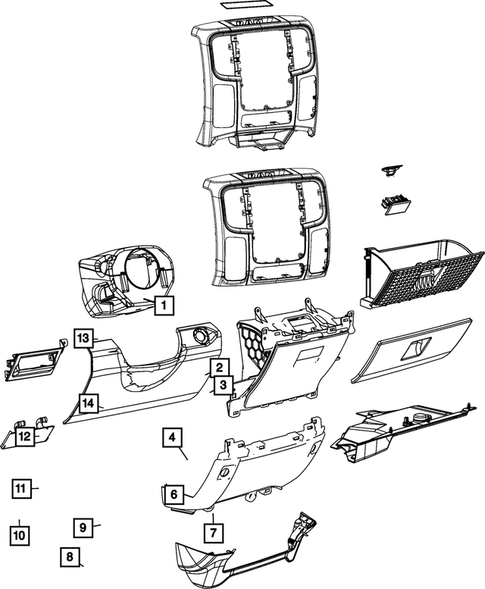 RAM
RAM
1
13
2
3
14
12
4
11
6
10
9
7
8