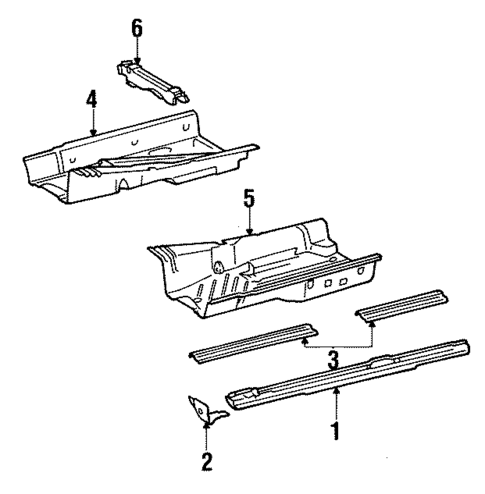 6
4
5
3
1
2