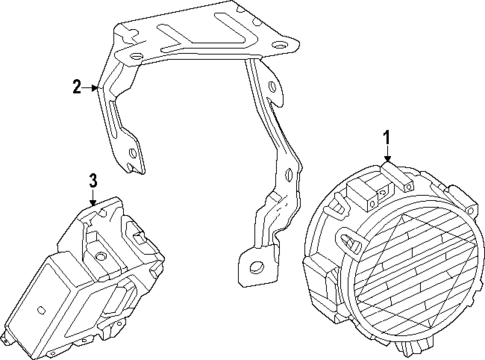 2
1
3